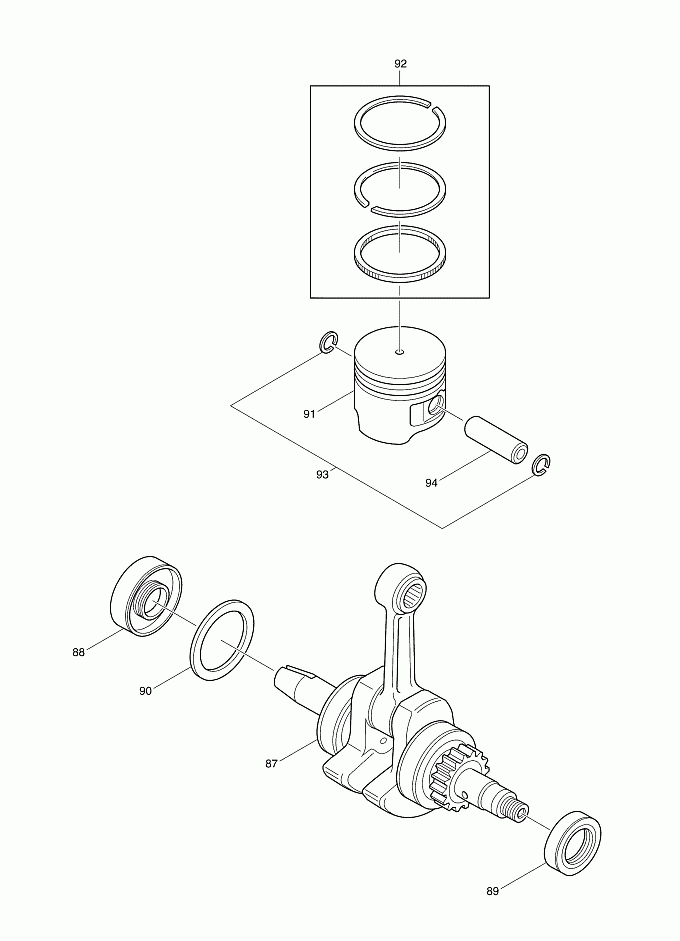 92

91

93

94

88

90

87

89