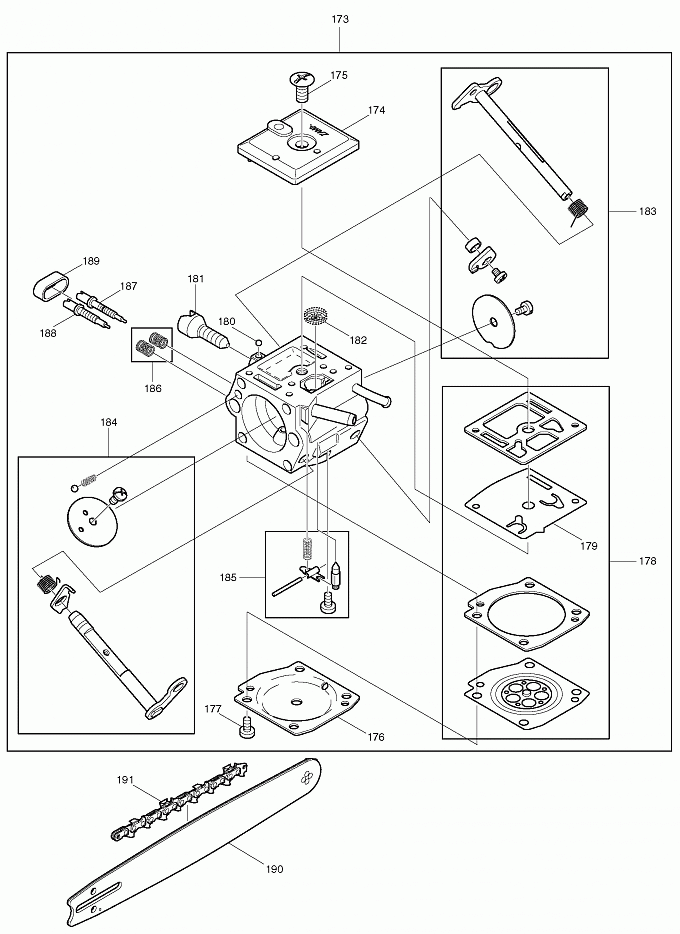 173
175
174
183
189
187
181
188
180
182
186
184
179
178
185
177
176
191
190