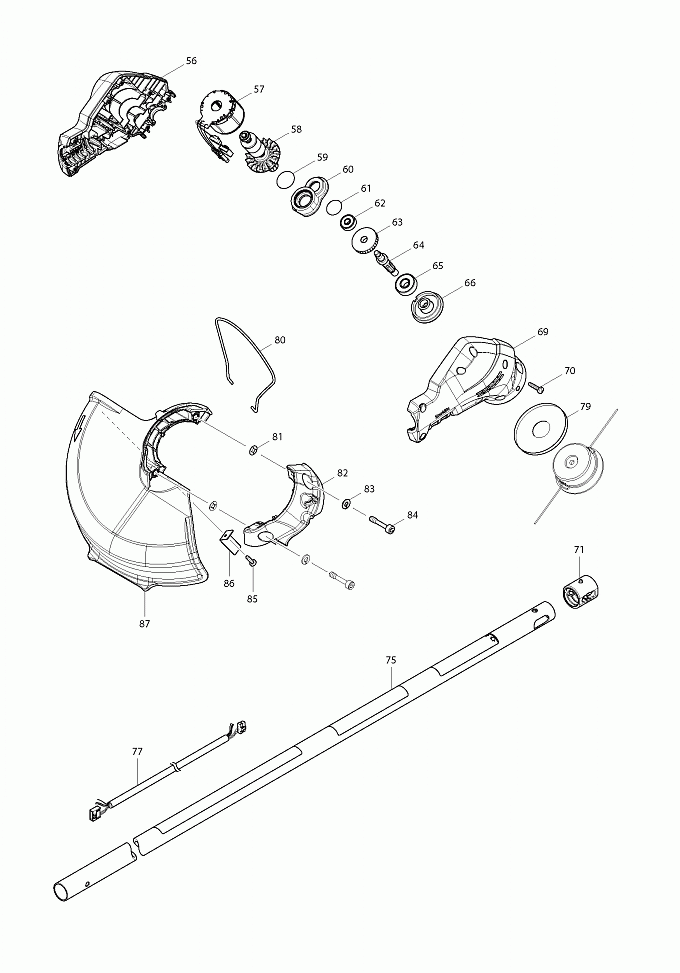 56
57
58
59
60
61
62
63
64
65
66
80
69
70
79
81
82
83
84
86
85
87
71
75
77