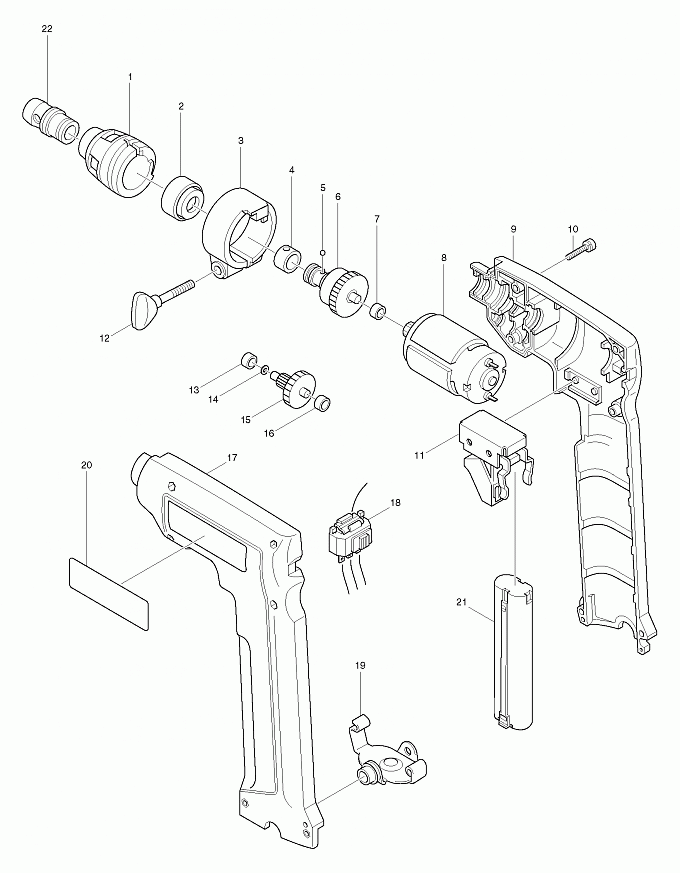 22
1
2
3
4
5
6
7
8
9
10
12
13
14
15
16
11
20
17
18
21
19