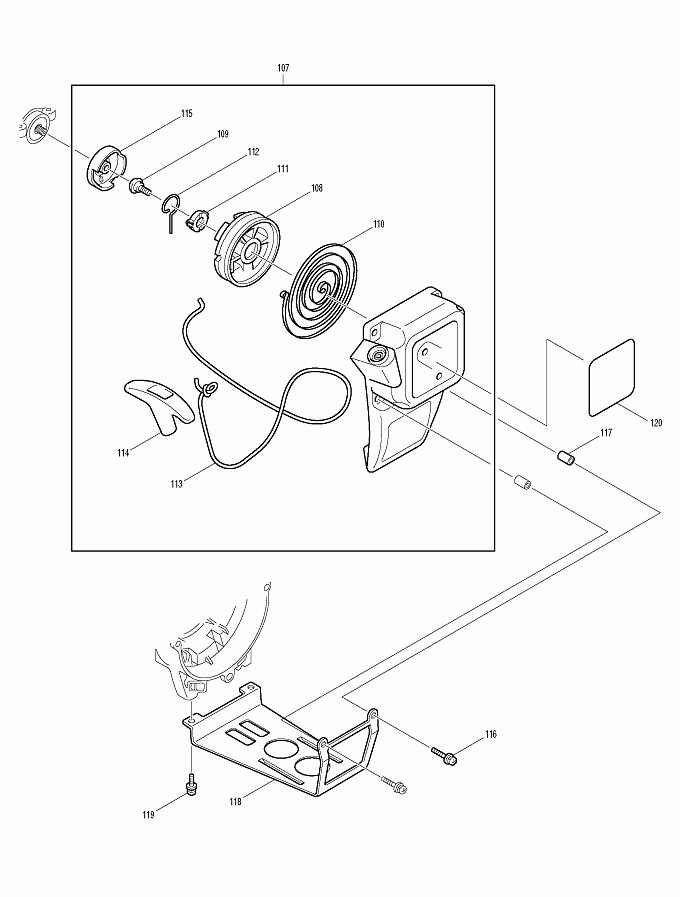 107
115
109
112
111
108
110
114
113
120
117
116
119
118