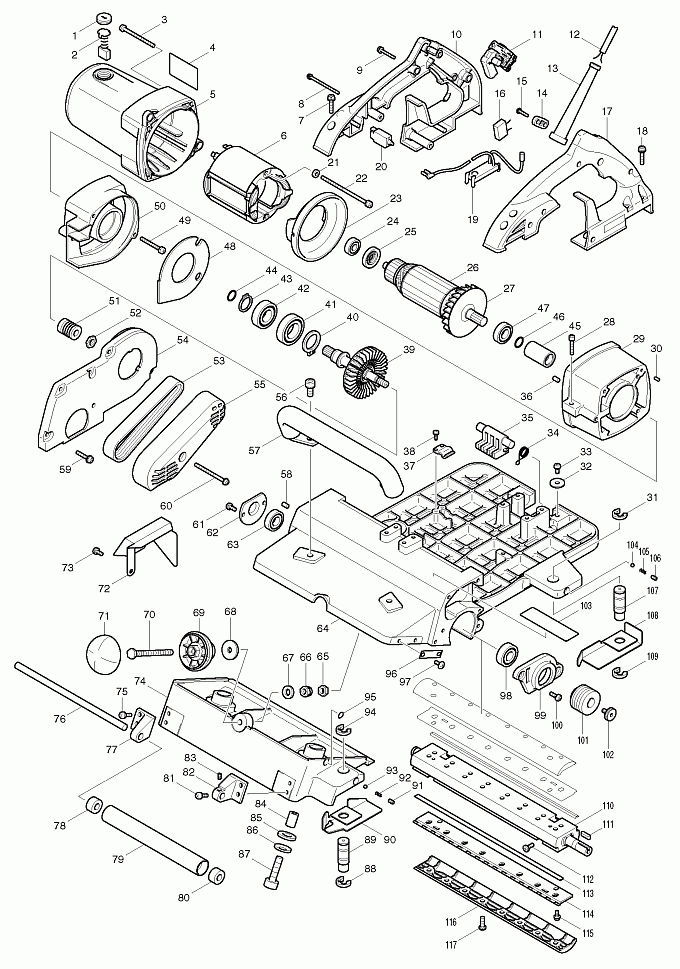 1 2 3 4 5 6 7 8 9 10 11 12 13 14 15 16 17 18 19 20 21 22 23 24 25 26 27 28 29 30 31 32 33 34 35 36 37 38 39 40 41 42 43 44 45 46 47 48 49 50 51 52 53 54 55 56 57 58 59 60 61 62 63 64 65 66 67 68 69 70 71 72 73 74 75 76 77 78 79 80 81 82 83 84 85 86 87 88 89 90 91 92 93 94 95 96 97 98 99 100 101 102 103 104 105 106 107 108 109 110 111 112 113 114 115 116 117