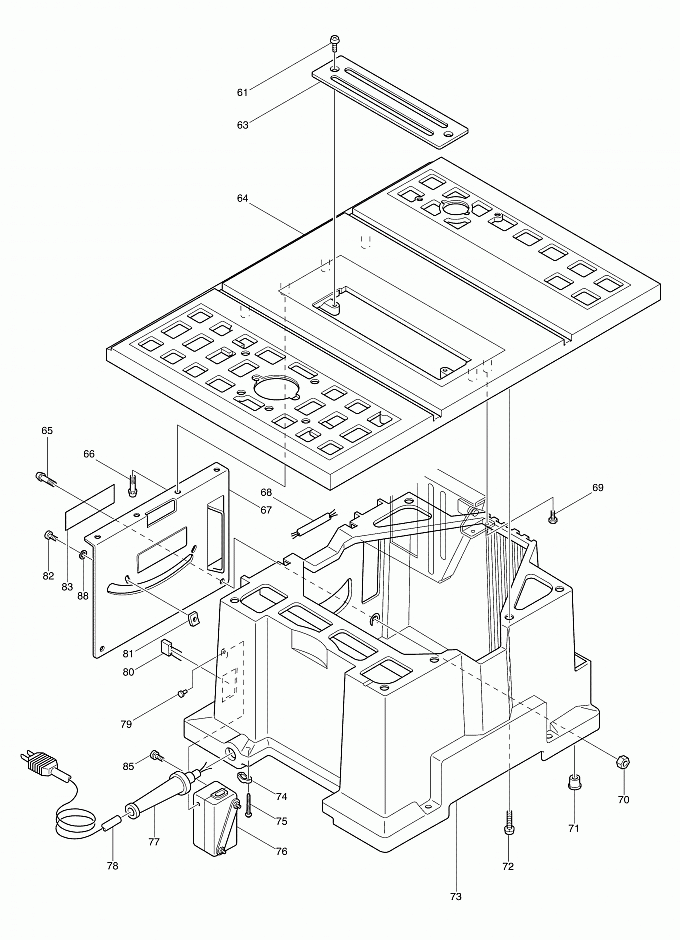 61
63
64
65
66
67
68
69
82
83
88
81
80
79
85
74
75
76
77
78
70
71
72
73