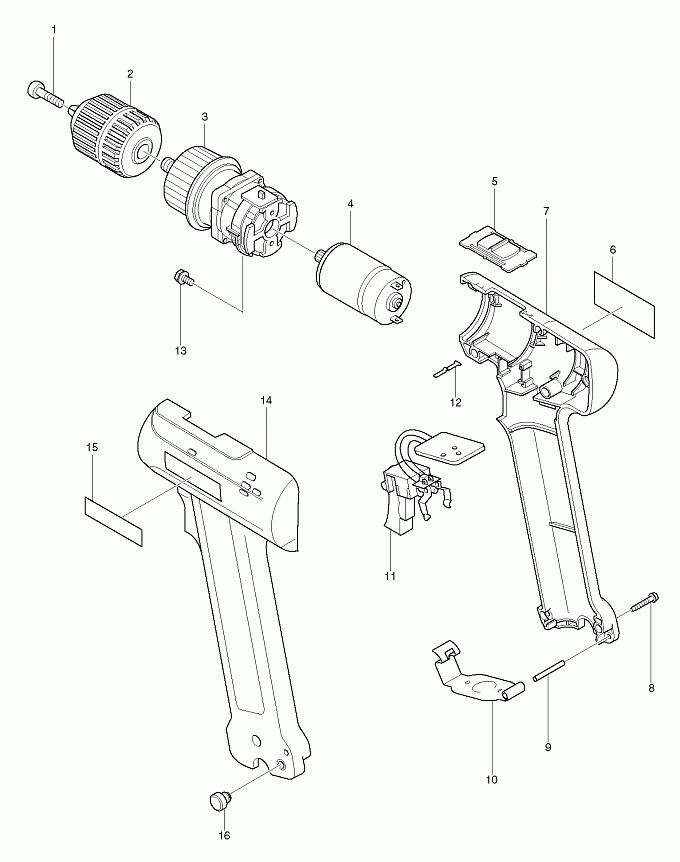 1
2
3
4
5
7
6
13
12
14
15
11
8
9
10
16