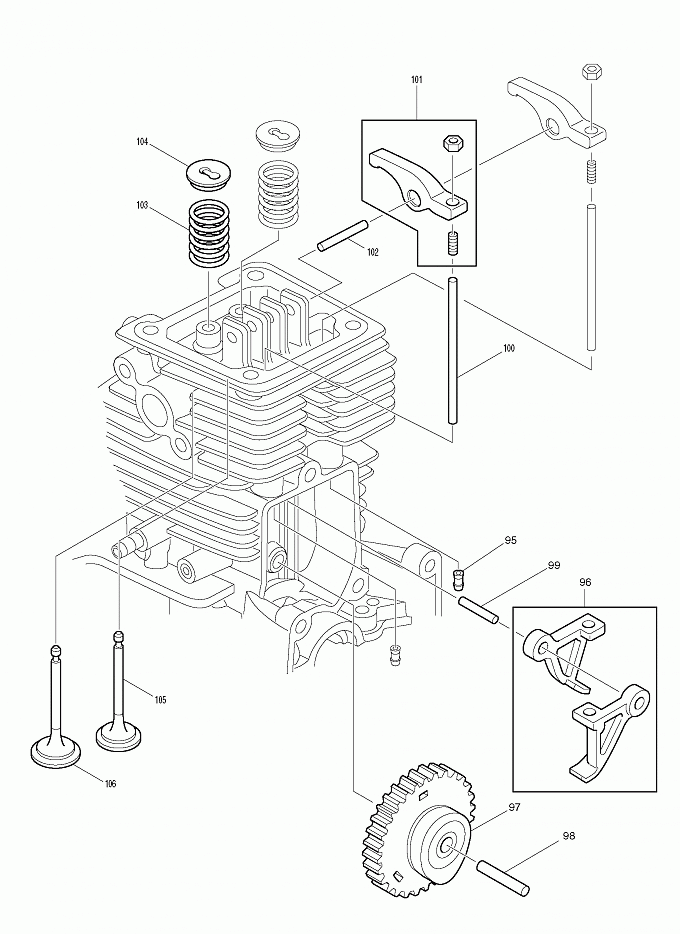 101
104
103
102
100
95
99
96
105
106
97
98