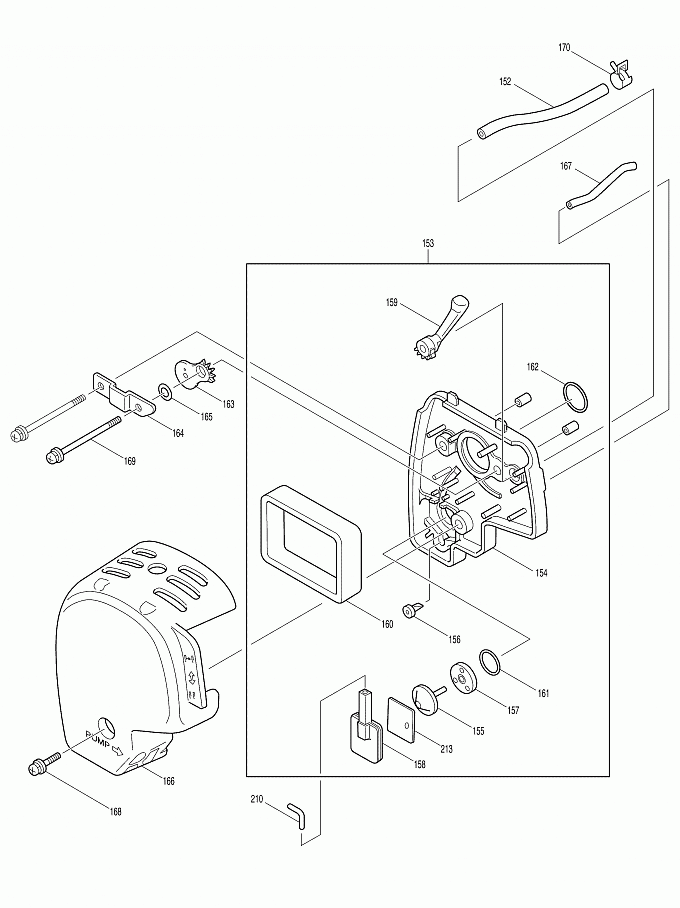 170
152
167
153
159
162
163
165
164
169
154
160
156
161
157
155
213
158
PUMP
166
168
210