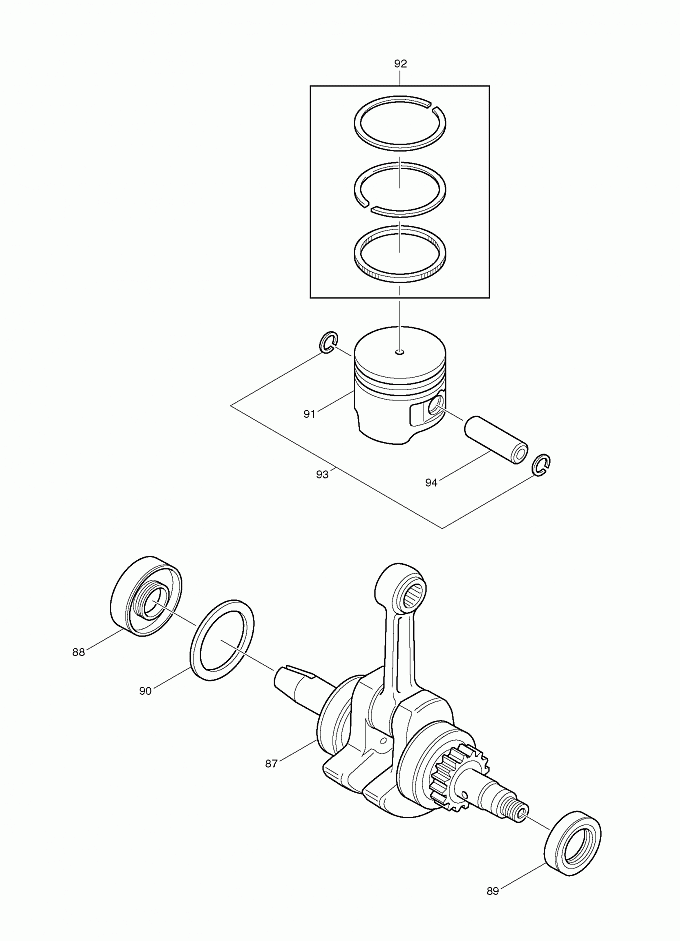 92

91

93

94

88

90

87

89