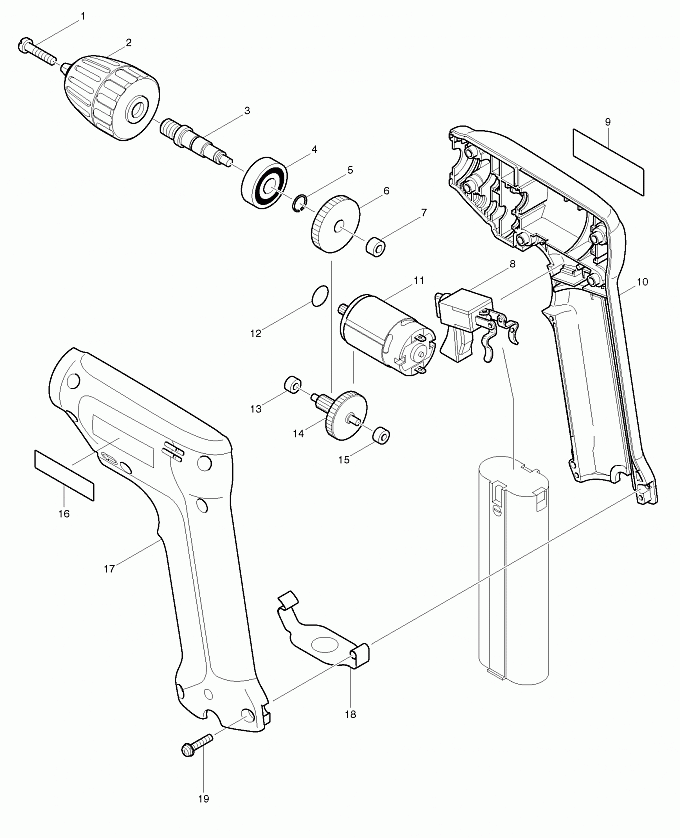 1
2
3
4
5
6
7
8
9
10
11
12
13
14
15
16
17
18
19