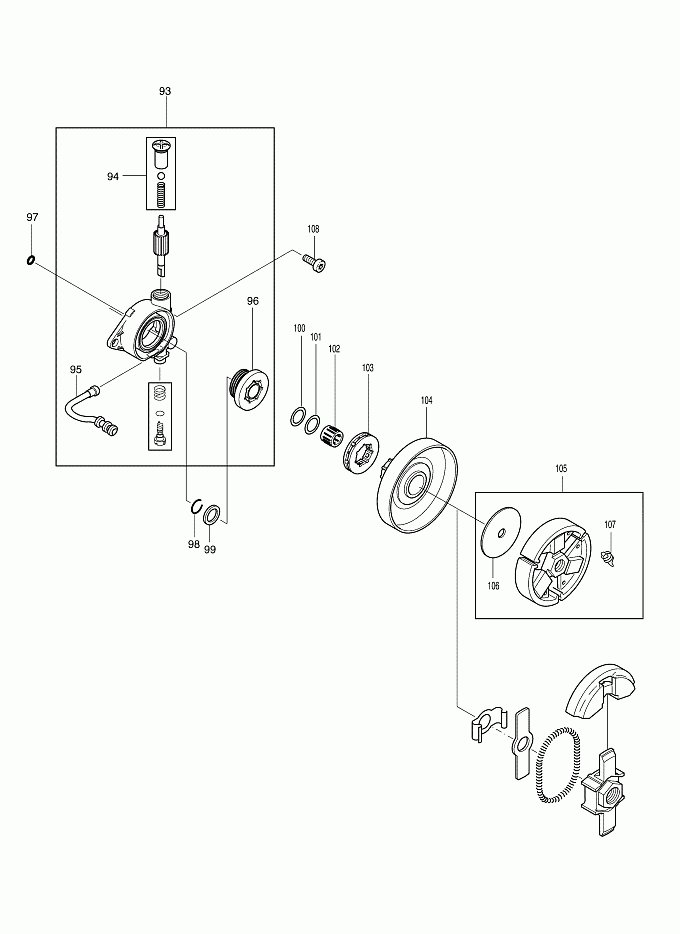 93
94
97
108
96
95
100
101
102
103
104
105
107
106
98
99