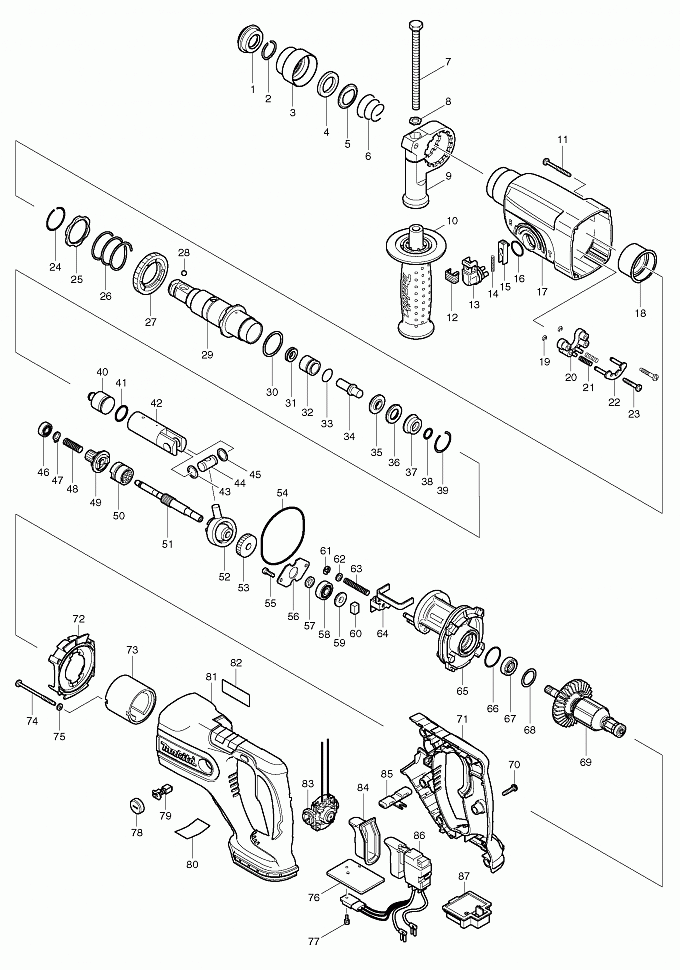 1 2 3 4 5 6 7 8 9 10 11 12 13 14 15 16 17 18 19 20 21 22 23 24 25 26 27 28 29 30 31 32 33 34 35 36 37 38 39 40 41 42 43 44 45 46 47 48 49 50 51 52 53 54 55 56 57 58 59 60 61 62 63 64 65 66 67 68 69 70 71 72 73 74 75 76 77 78 79 80 81 82 83 84 85 86 87

makita