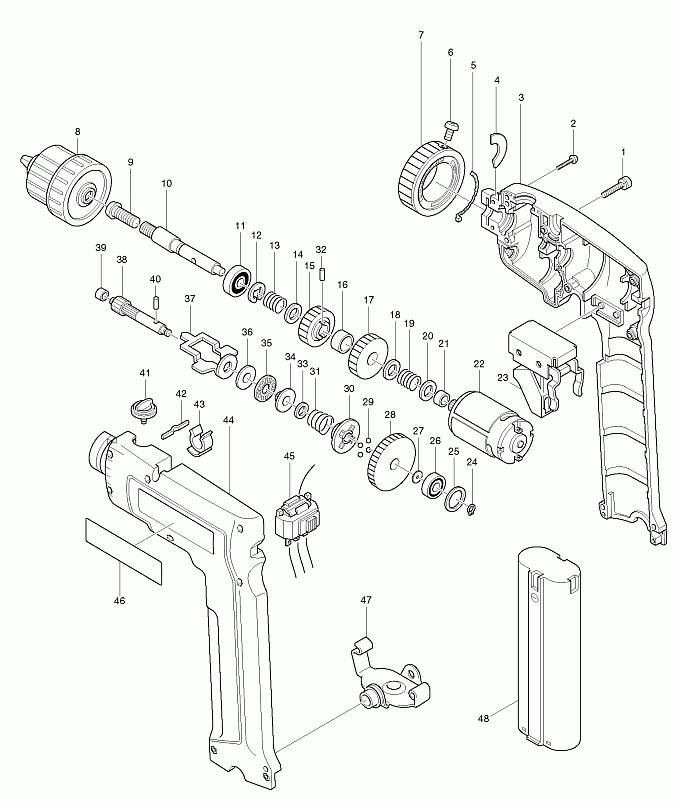 7
6
5
4
3
2
1
8
9
10
11
12
13
14
32
15
16
17
18
19
20
21
22
23
39
38
40
37
36
35
34
33
31
30
29
28
27
26
25
24
41
42
43
44
45
46
47
48